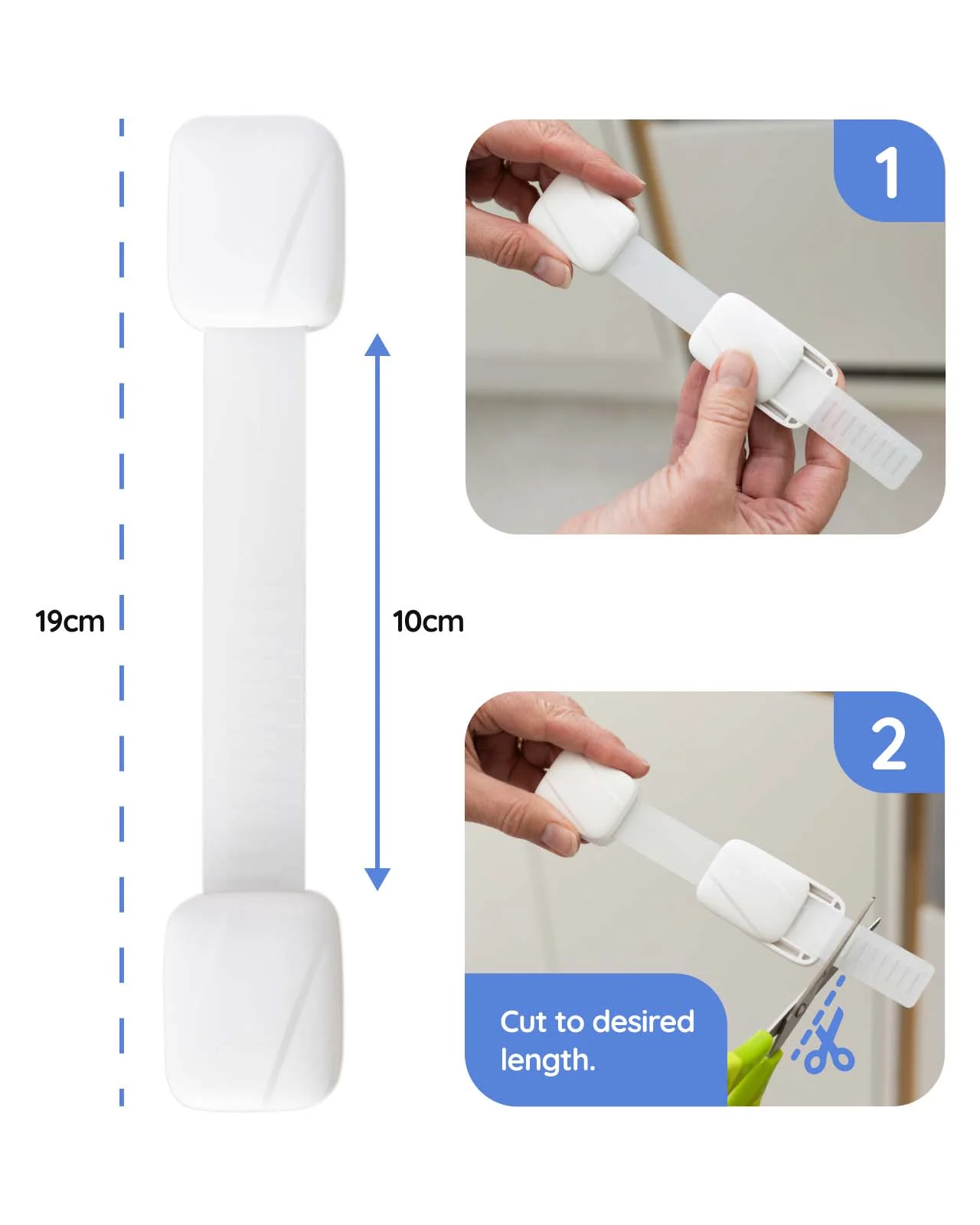 19cm

10cm

1

2

Cut to desired length.